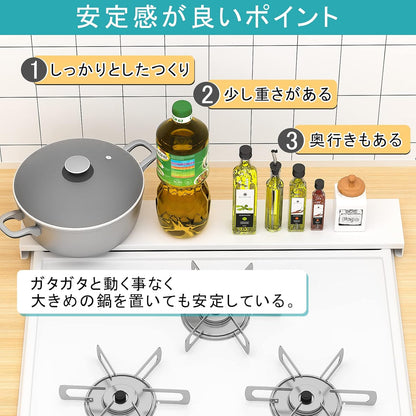 安定感が良いポイント

1 しっかりとしたつくり

2 少し重さがある

3 奥行きもある

ガタガタと動く事なく
大きめの鍋を置いても安定している。