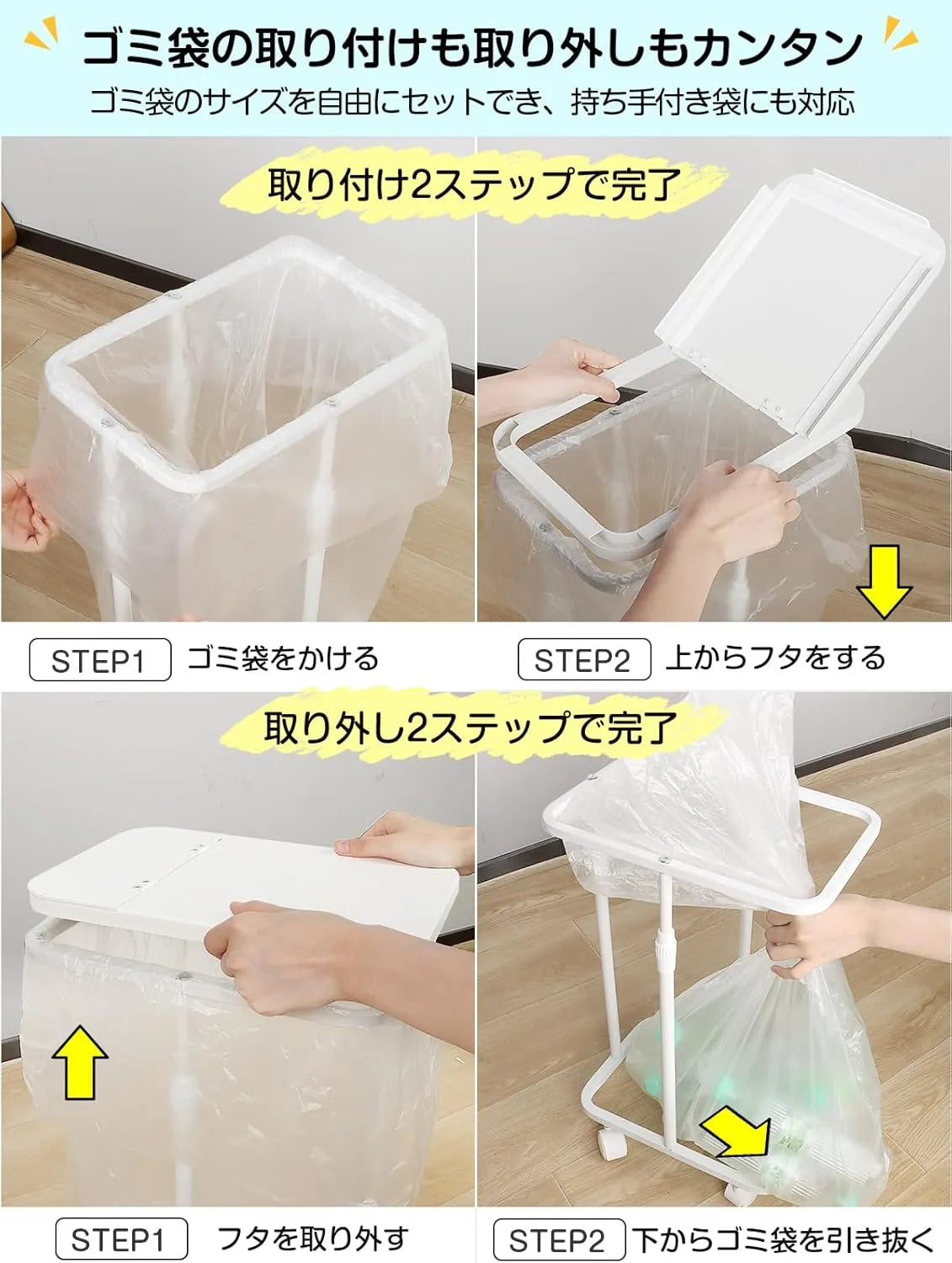 ゴミ袋の取り付けも取り外しもカンタン
ゴミ袋のサイズを自由にセットでき、持ち手付き袋にも対応

取り付け2ステップで完了

STEP1 ゴミ袋をかける

STEP2 上からフタをする

取り外し2ステップで完了

STEP1 フタを取り外す

STEP2 下からゴミ袋を引き抜く