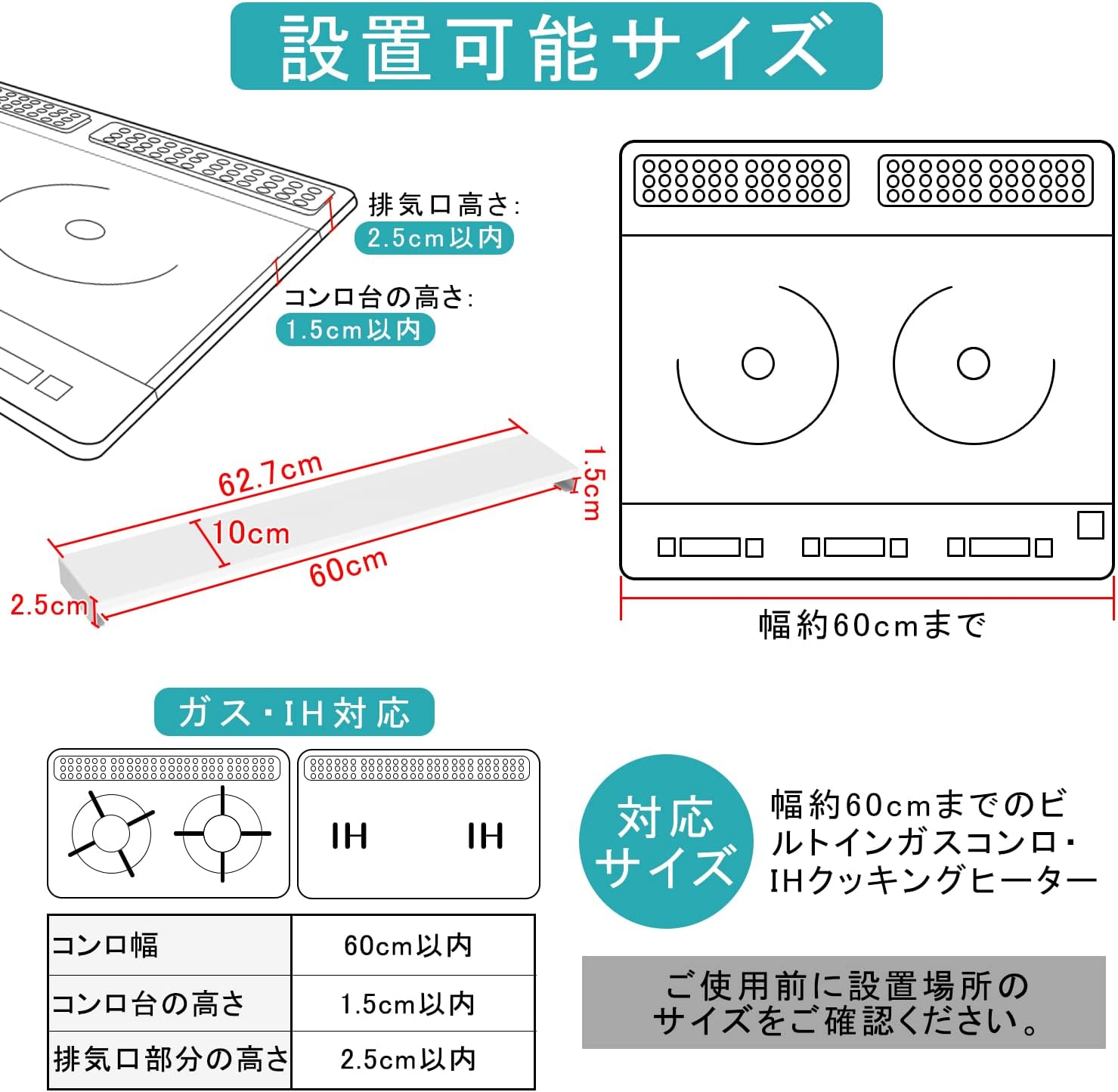 設置可能サイズ

排気口高さ:
2.5cm以内

コンロ台の高さ:
1.5cm以内

62.7cm
10cm
60cm
2.5cm
1.5cm

幅約60cmまで

ガス・IH対応

IH IH

| コンロ幅 | 60cm以内 |
|---|---|
| コンロ台の高さ | 1.5cm以内 |
| 排気口部分の高さ | 2.5cm以内 |

対応サイズ

幅約60cmまでのビルトインガスコンロ・IHクッキングヒーター

ご使用前に設置場所のサイズをご確認ください。