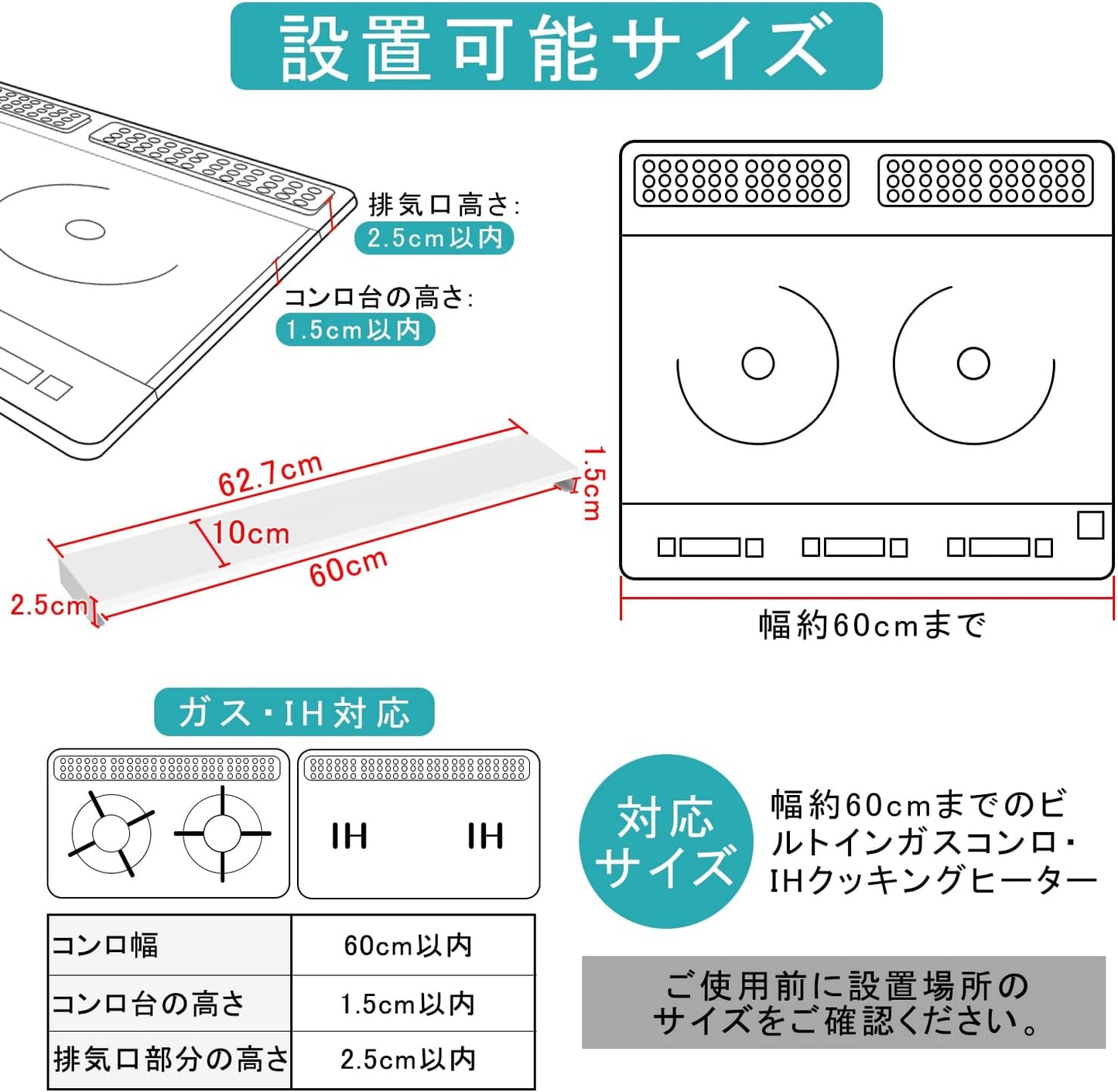 設置可能サイズ

排気口高さ:
2.5cm以内

コンロ台の高さ:
1.5cm以内

62.7cm
10cm
60cm
2.5cm
1.5cm

幅約60cmまで

ガス・IH対応

IH IH

| コンロ幅 | 60cm以内 |
|---|---|
| コンロ台の高さ | 1.5cm以内 |
| 排気口部分の高さ | 2.5cm以内 |

対応サイズ

幅約60cmまでのビルトインガスコンロ・IHクッキングヒーター

ご使用前に設置場所のサイズをご確認ください。