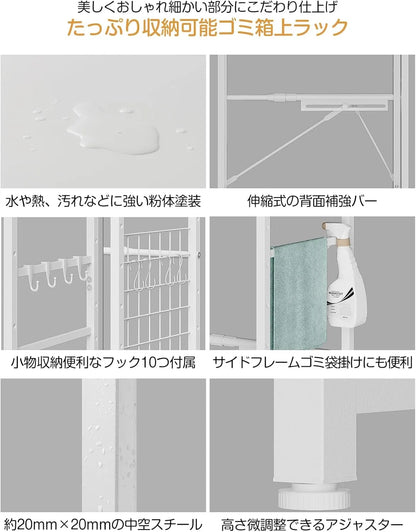 美しくおしゃれ細かい部分にこだわり仕上げ
たっぷり収納可能ゴミ箱上ラック

水や熱、汚れなどに強い粉体塗装

伸縮式の背面補強バー

小物収納便利なフック10つ付属

サイドフレームゴミ袋掛けにも便利

約20mm×20mmの中空スチール

高さ微調整できるアジャスター