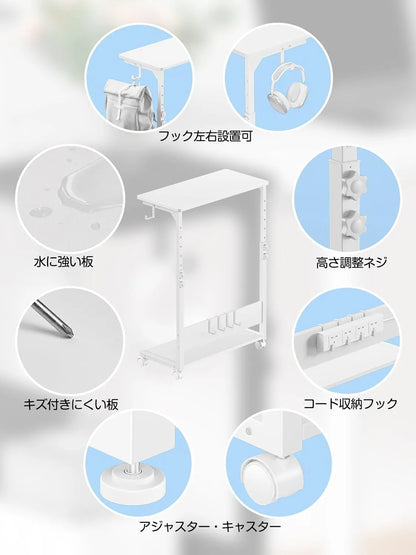 フック左右設置可

水に強い板

高さ調整ネジ

キズ付きにくい板

コード収納フック

アジャスター・キャスター