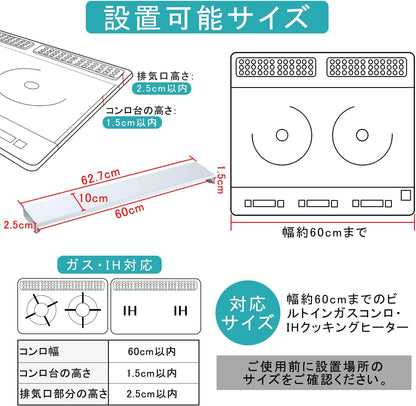 設置可能サイズ

排気口高さ:
2.5cm以内

コンロ台の高さ:
1.5cm以内

62.7cm
10cm
60cm
2.5cm
1.5cm

幅約60cmまで

ガス・IH対応

IH IH

| コンロ幅 | 60cm以内 |
|---|---|
| コンロ台の高さ | 1.5cm以内 |
| 排気口部分の高さ | 2.5cm以内 |

対応サイズ

幅約60cmまでのビルトインガスコンロ・IHクッキングヒーター

ご使用前に設置場所のサイズをご確認ください。