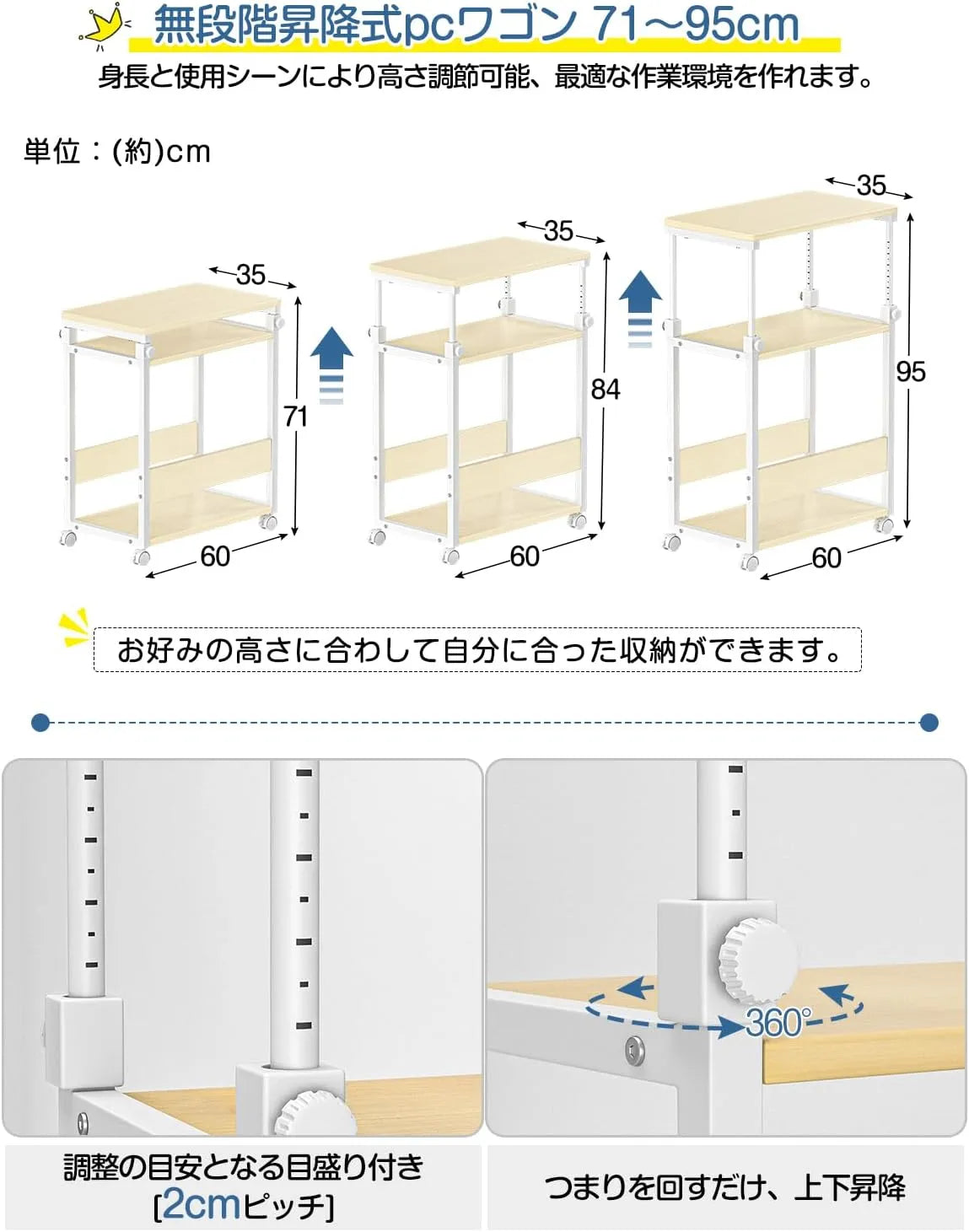 無段階昇降式pcワゴン 71~95cm
身長と使用シーンにより高さ調節可能、最適な作業環境を作れます。

単位：(約)cm

35
71
60

35
84
60

35
95
60

お好みの高さに合わして自分に合った収納ができます。

360°

調整の目安となる目盛り付き
[2cmピッチ]

つまりを回すだけ、上下昇降