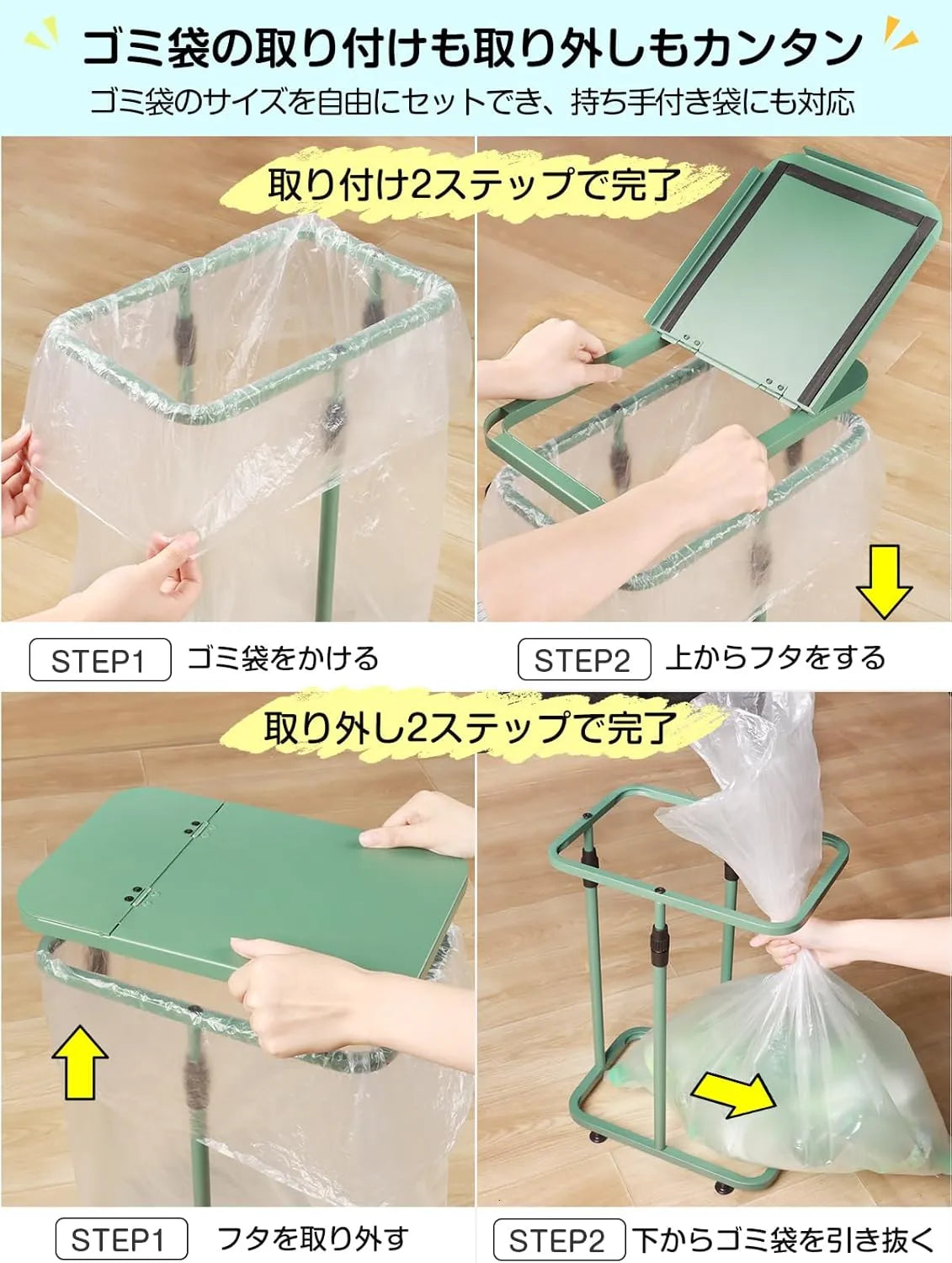 ゴミ袋の取り付けも取り外しもカンタン

ゴミ袋のサイズを自由にセットでき、持ち手付き袋にも対応

取り付け2ステップで完了

STEP1 ゴミ袋をかける

STEP2 上からフタをする

取り外し2ステップで完了

STEP1 フタを取り外す

STEP2 下からゴミ袋を引き抜く