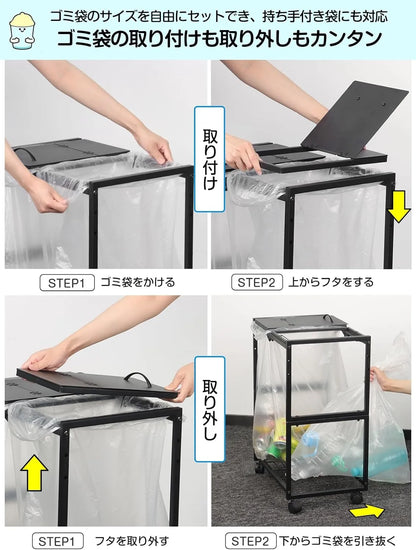 ゴミ袋のサイズを自由にセットでき、持ち手付き袋にも対応
ゴミ袋の取り付けも取り外しもカンタン

取り付け

STEP1 ゴミ袋をかける

STEP2 上からフタをする

取り外し

STEP1 フタを取り外す

STEP2 下からゴミ袋を引き抜く