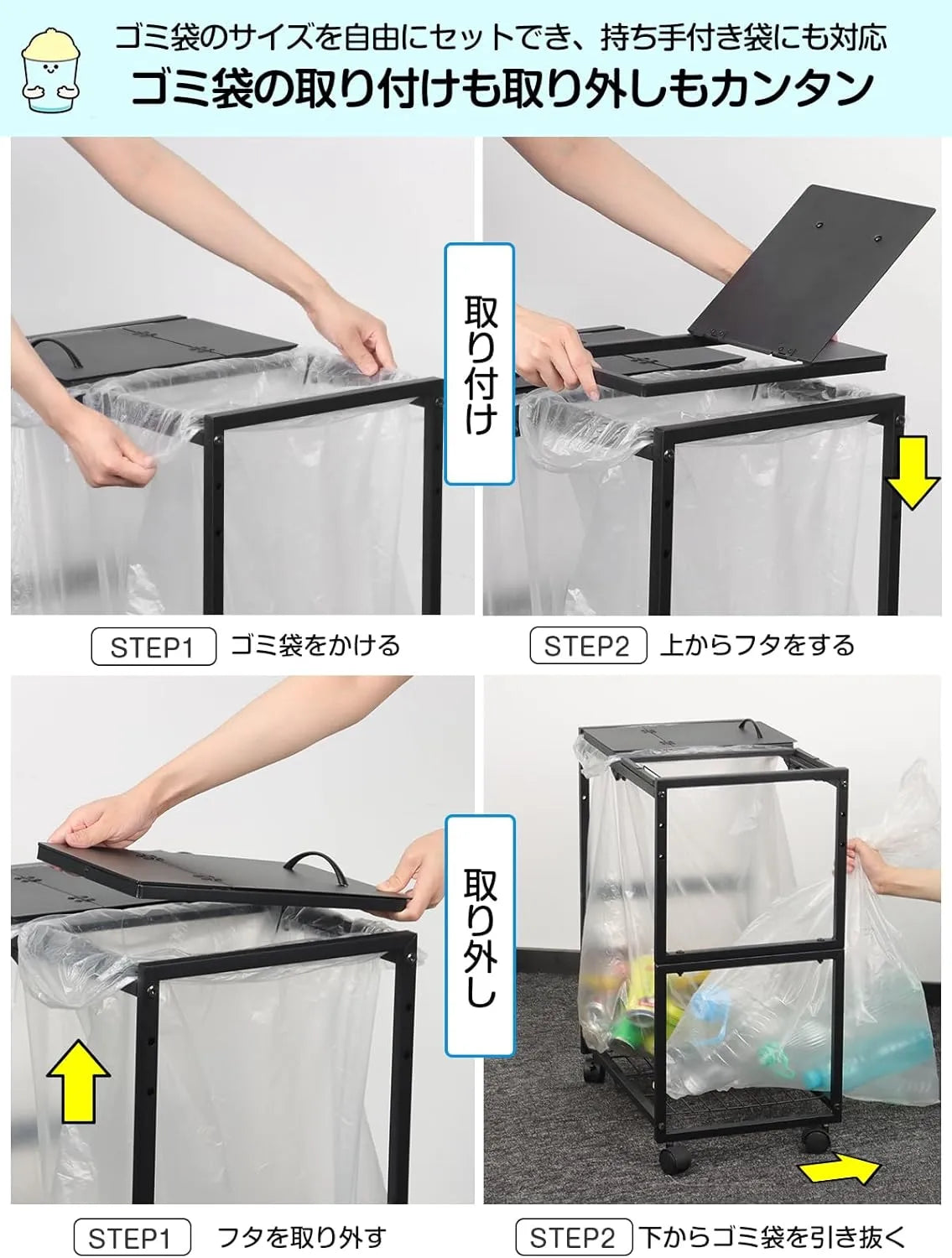 ゴミ袋のサイズを自由にセットでき、持ち手付き袋にも対応
ゴミ袋の取り付けも取り外しもカンタン

取り付け

STEP1 ゴミ袋をかける

STEP2 上からフタをする

取り外し

STEP1 フタを取り外す

STEP2 下からゴミ袋を引き抜く