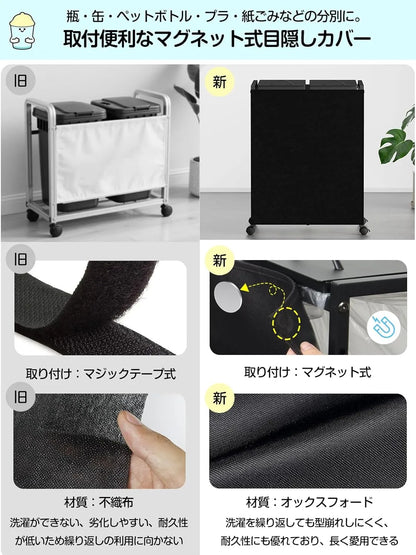 瓶・缶・ペットボトル・プラ・紙ごみなどの分別に。
取付便利なマグネット式目隠しカバー

旧

新

旧

新

取り付け：マジックテープ式

取り付け：マグネット式

旧

新

材質：不織布
洗濯ができない、劣化しやすい、耐久性が低いため繰り返しの利用に向かない

材質：オックスフォード
洗濯を繰り返しても型崩れしにくく、耐久性にも優れており、長く愛用できる