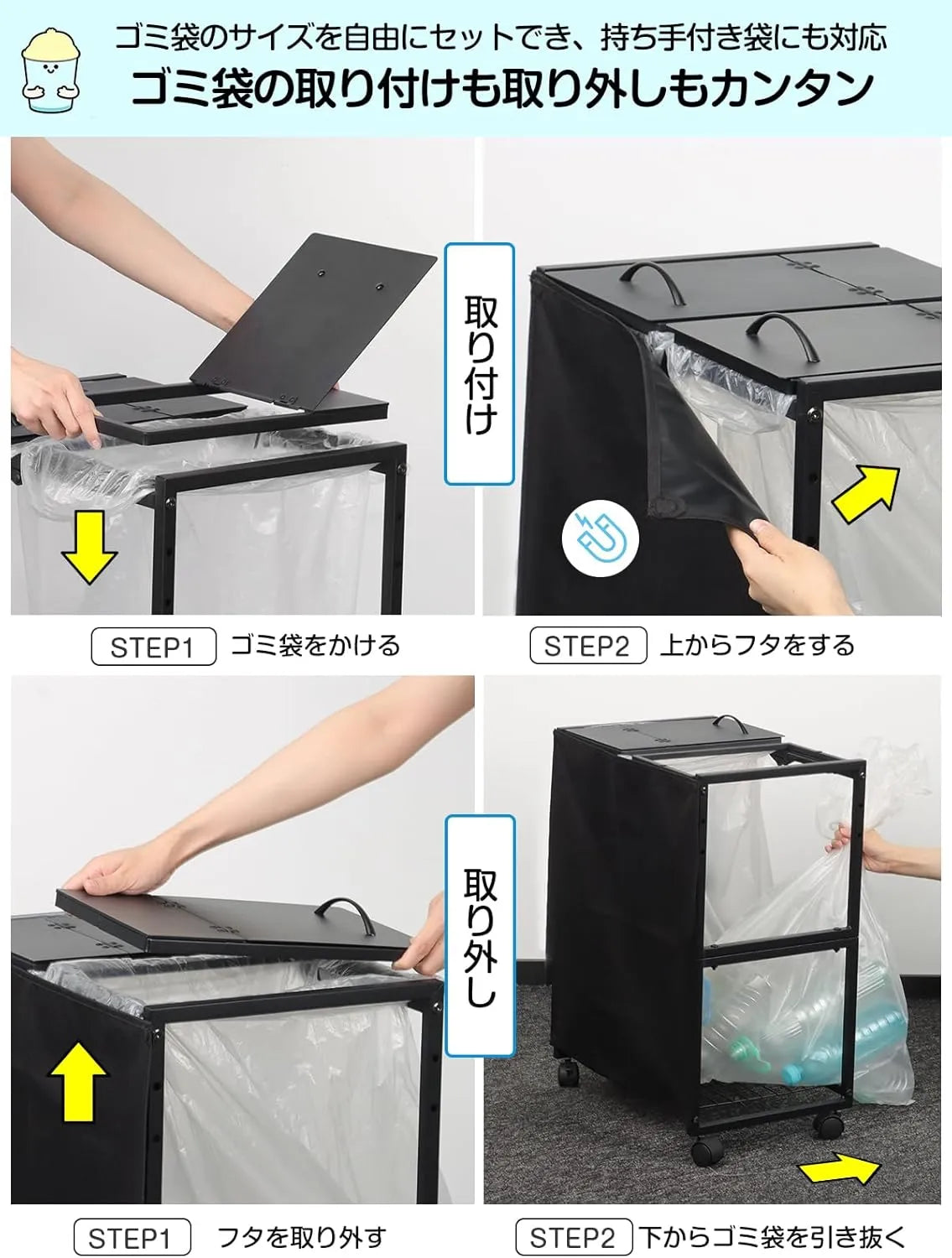 ゴミ袋のサイズを自由にセットでき、持ち手付き袋にも対応
ゴミ袋の取り付けも取り外しもカンタン

取り付け

STEP1 ゴミ袋をかける

STEP2 上からフタをする

取り外し

STEP1 フタを取り外す

STEP2 下からゴミ袋を引き抜く