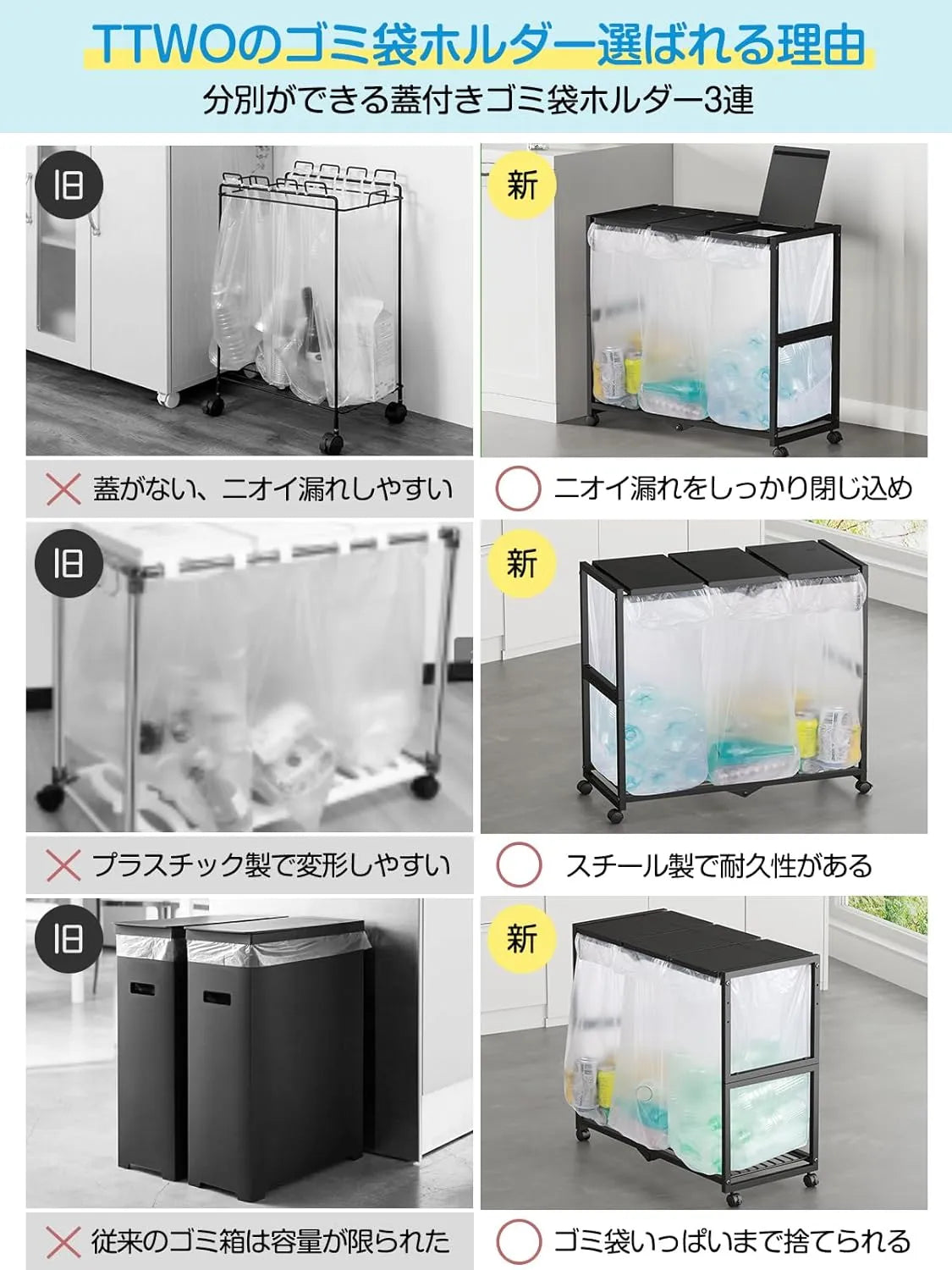 TTWOのゴミ袋ホルダー選ばれる理由
分別ができる蓋付きゴミ袋ホルダー3連

旧
新

蓋がない、ニオイ漏れしやすい
ニオイ漏れをしっかり閉じ込め

旧
新

プラスチック製で変形しやすい
スチール製で耐久性がある

旧
新

従来のゴミ箱は容量が限られた
ゴミ袋いっぱいまで捨てられる