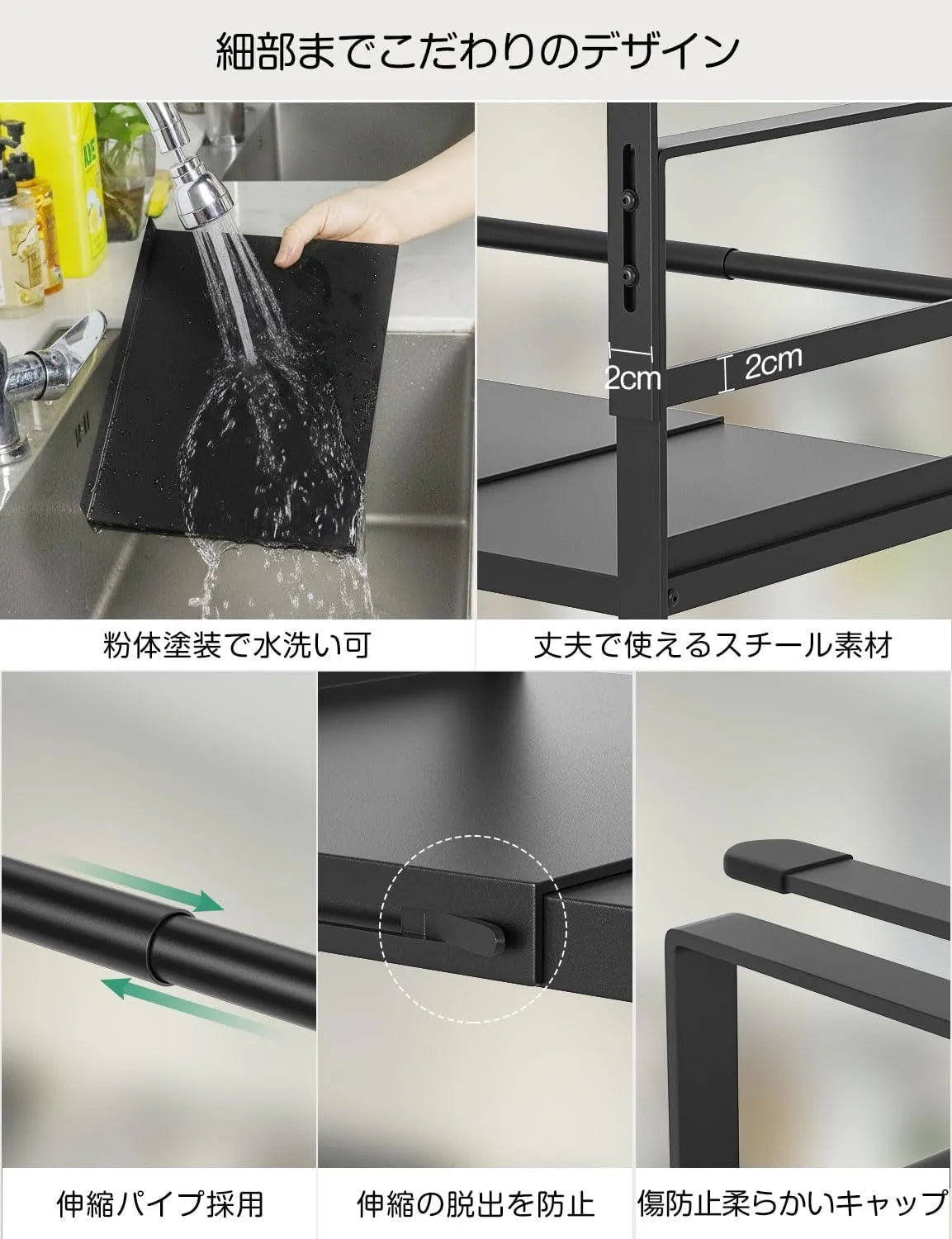 細部までこだわりのデザイン

2cm

2cm

粉体塗装で水洗い可

丈夫で使えるスチール素材

伸縮パイプ採用

伸縮の脱出を防止

傷防止柔らかいキャップ