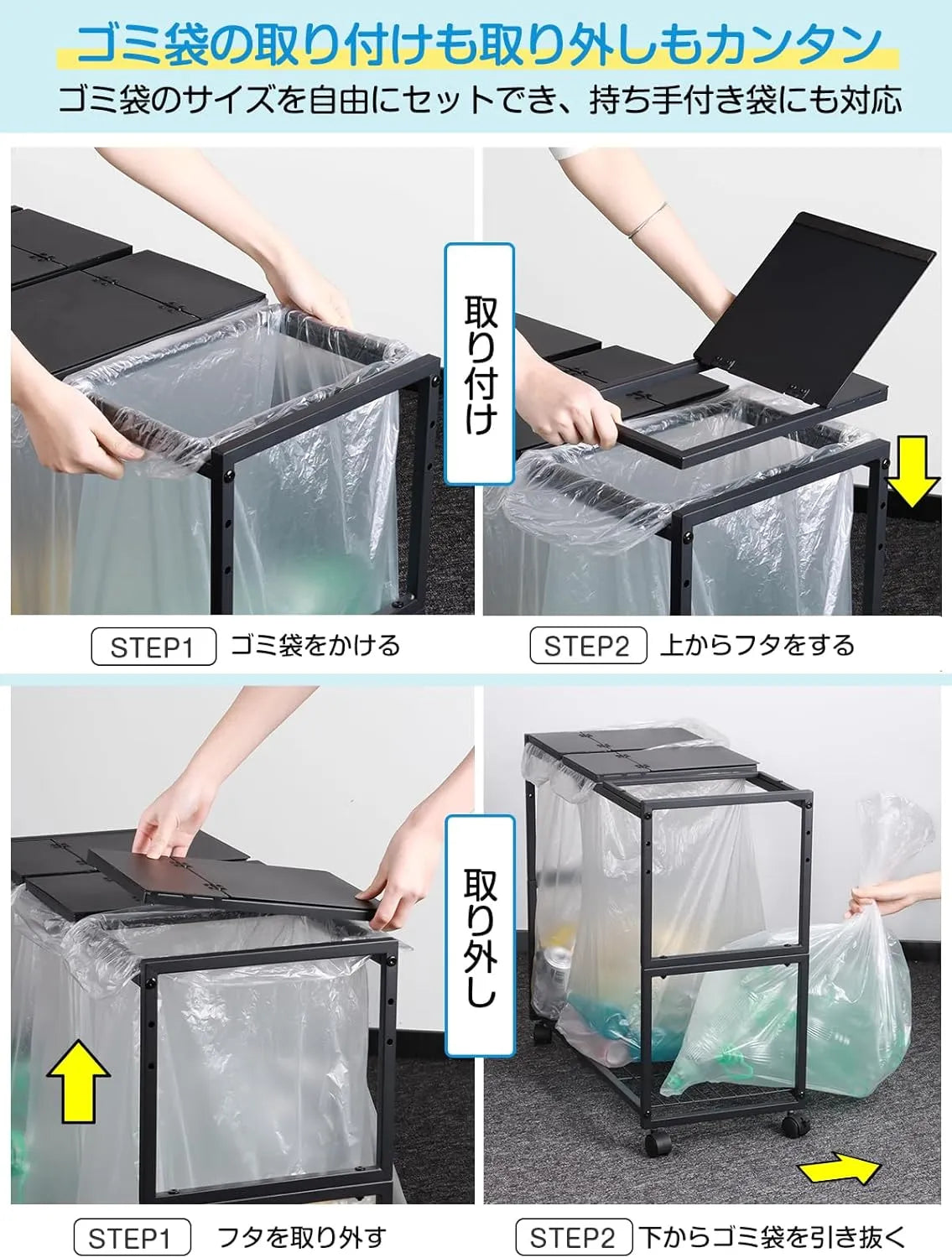 ゴミ袋の取り付けも取り外しもカンタン

ゴミ袋のサイズを自由にセットでき、持ち手付き袋にも対応

取り付け

STEP1 ゴミ袋をかける

STEP2 上からフタをする

取り外し

STEP1 フタを取り外す

STEP2 下からゴミ袋を引き抜く