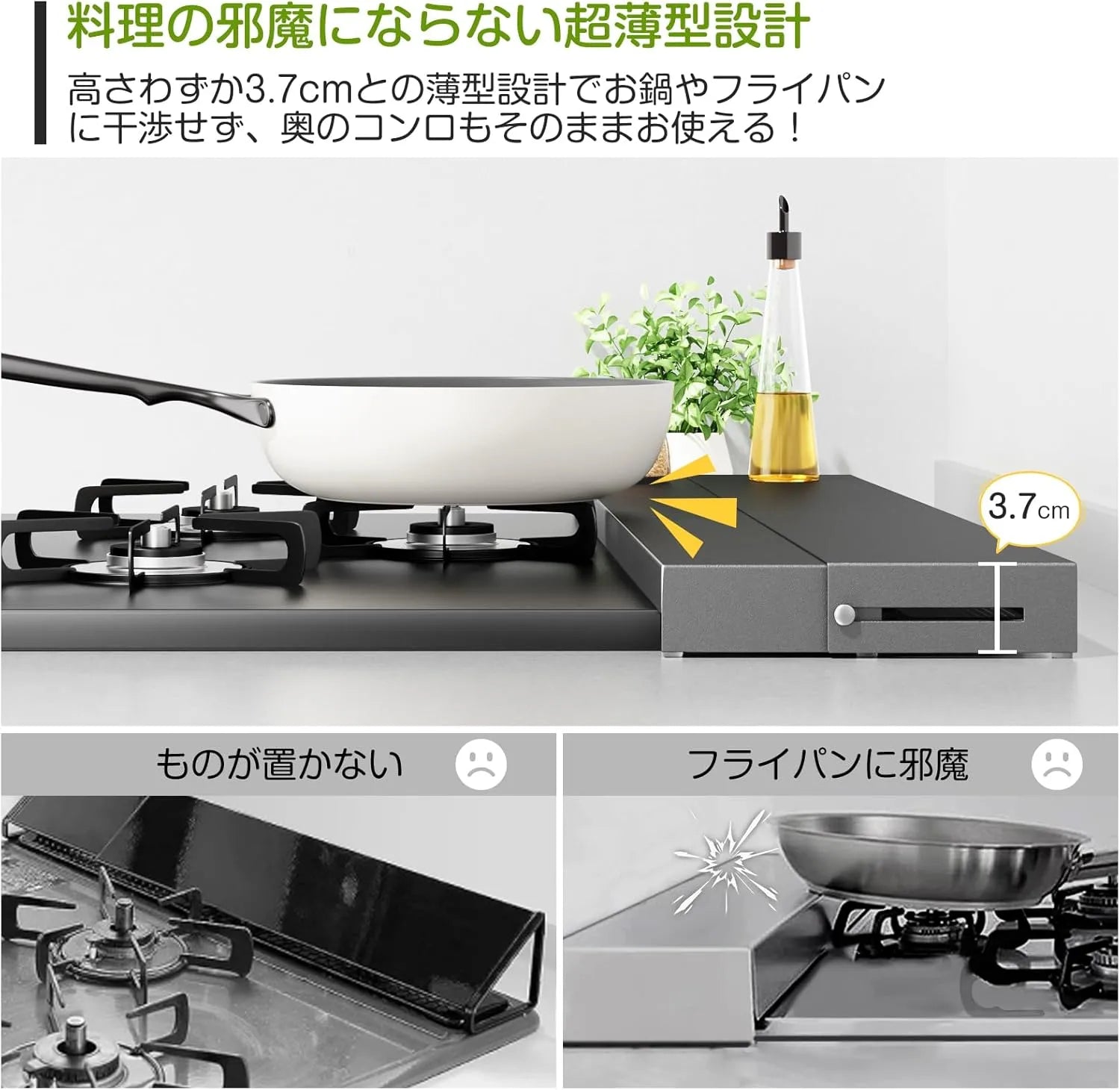 料理の邪魔にならない超薄型設計

高さわずか3.7cmとの薄型設計でお鍋やフライパンに干渉せず、奥のコンロもそのままお使える！

3.7cm

ものが置かない

フライパンに邪魔