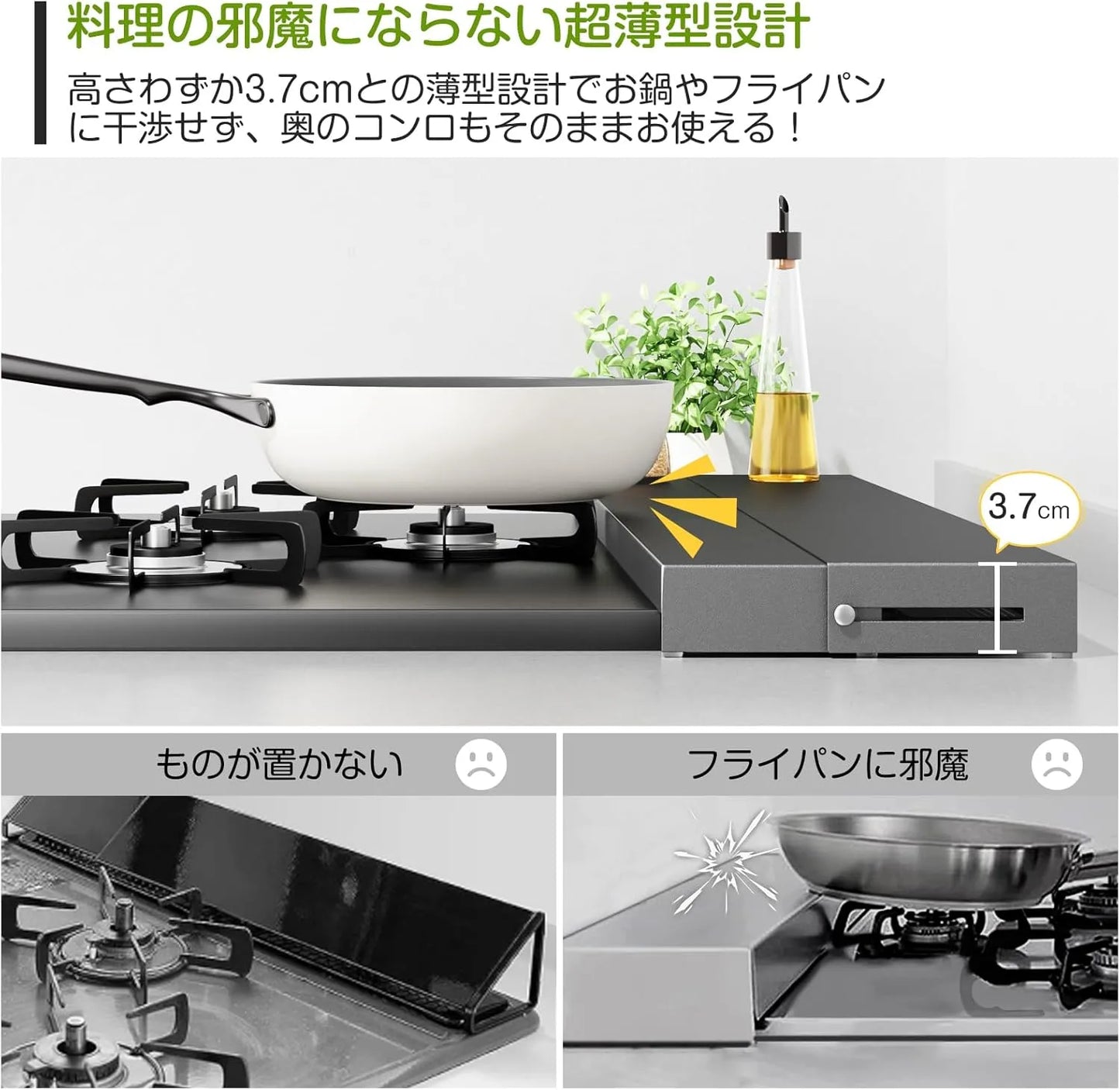 料理の邪魔にならない超薄型設計

高さわずか3.7cmとの薄型設計でお鍋やフライパンに干渉せず、奥のコンロもそのままお使える！

3.7cm

ものが置かない

フライパンに邪魔