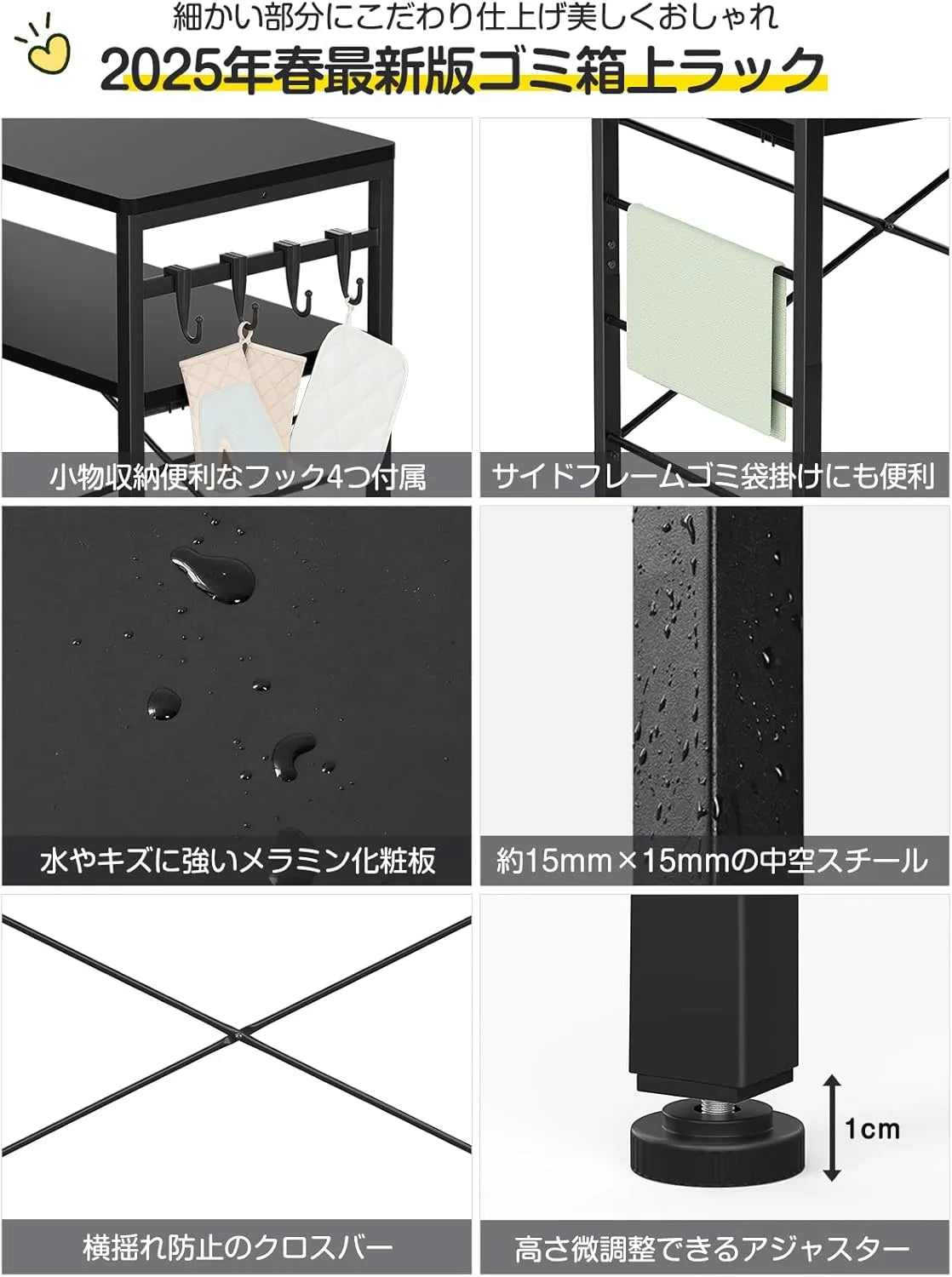 細かい部分にこだわり仕上げ美しくおしゃれ
2025年春最新版ゴミ箱上ラック

小物収納便利なフック4つ付属

サイドフレームゴミ袋掛けにも便利

水やキズに強いメラミン化粧板

約15mm×15mmの中空スチール

横揺れ防止のクロスバー

1cm

高さ微調整できるアジャスター