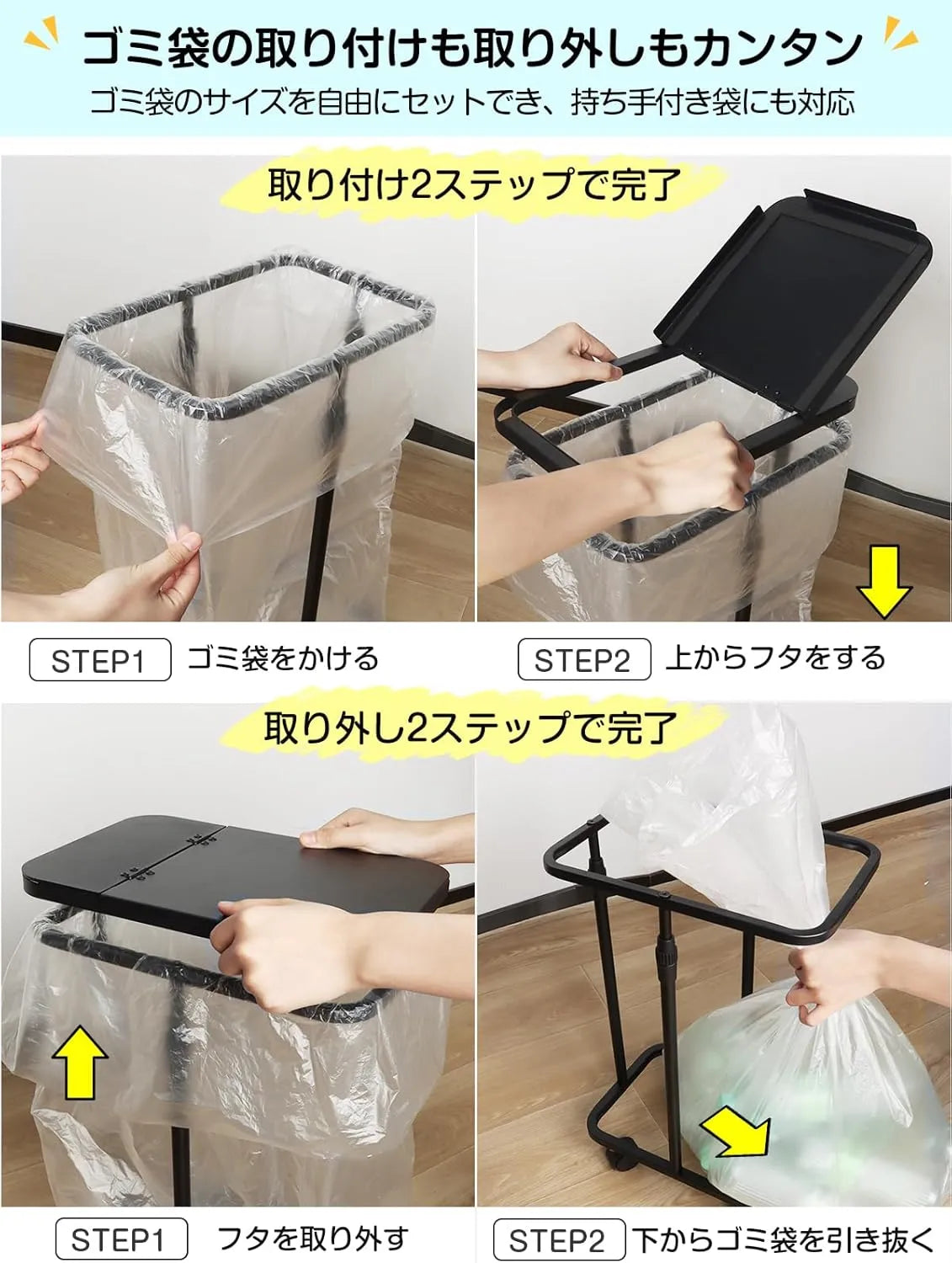 ゴミ袋の取り付けも取り外しもカンタン

ゴミ袋のサイズを自由にセットでき、持ち手付き袋にも対応

取り付け2ステップで完了

STEP1 ゴミ袋をかける

STEP2 上からフタをする

取り外し2ステップで完了

STEP1 フタを取り外す

STEP2 下からゴミ袋を引き抜く