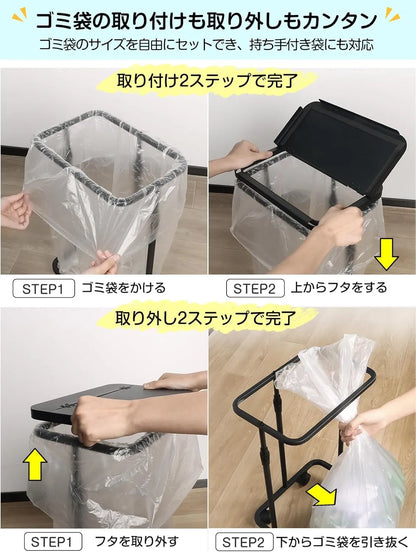 ゴミ袋の取り付けも取り外しもカンタン

ゴミ袋のサイズを自由にセットでき、持ち手付き袋にも対応

取り付け2ステップで完了

STEP1 ゴミ袋をかける

STEP2 上からフタをする

取り外し2ステップで完了

STEP1 フタを取り外す

STEP2 下からゴミ袋を引き抜く