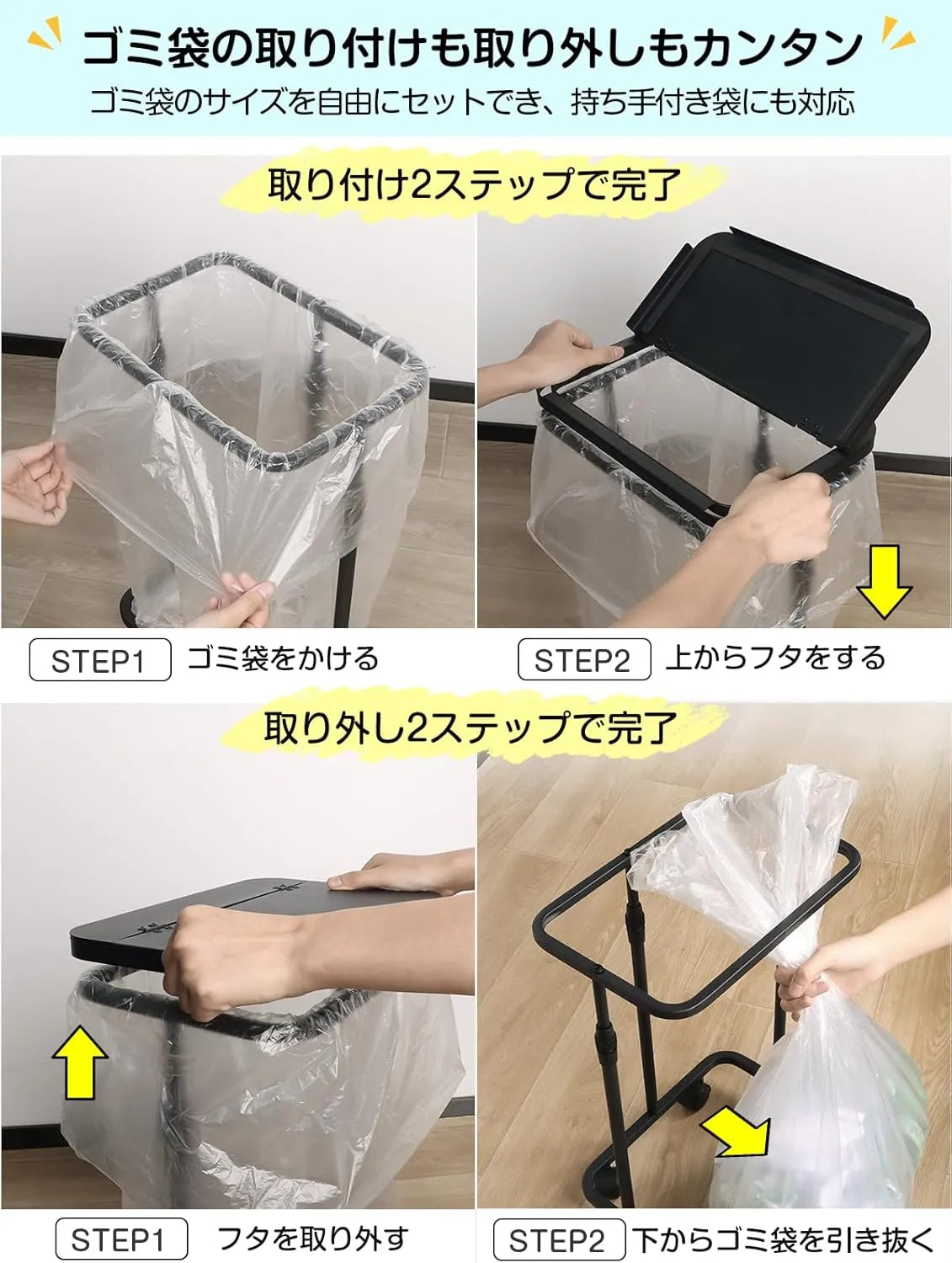 ゴミ袋の取り付けも取り外しもカンタン

ゴミ袋のサイズを自由にセットでき、持ち手付き袋にも対応

取り付け2ステップで完了

STEP1 ゴミ袋をかける

STEP2 上からフタをする

取り外し2ステップで完了

STEP1 フタを取り外す

STEP2 下からゴミ袋を引き抜く