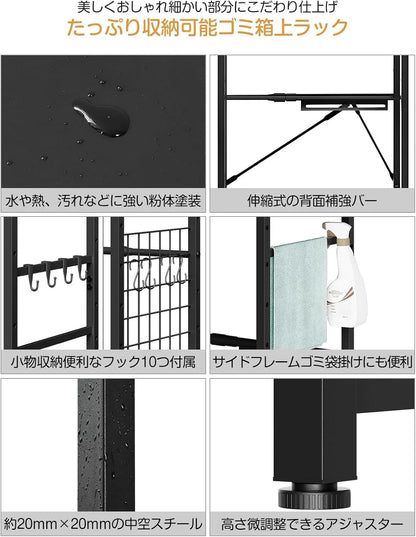 美しくおしゃれ細かい部分にこだわり仕上げ
たっぷり収納可能ゴミ箱上ラック

水や熱、汚れなどに強い粉体塗装

伸縮式の背面補強バー

小物収納便利なフック10つ付属

サイドフレームゴミ袋掛けにも便利

約20mm×20mmの中空スチール

高さ微調整できるアジャスター