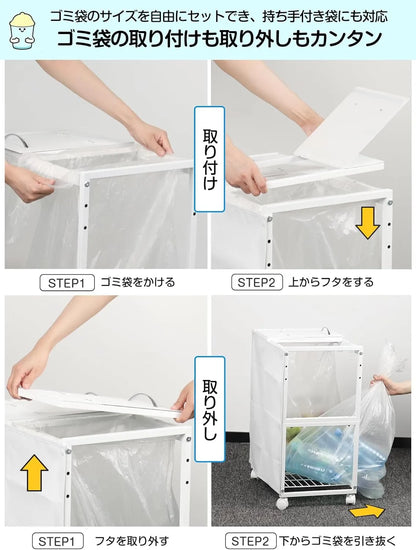 ゴミ袋のサイズを自由にセットでき、持ち手付き袋にも対応
ゴミ袋の取り付けも取り外しもカンタン

取り付け

STEP1 ゴミ袋をかける

STEP2 上からフタをする

取り外し

STEP1 フタを取り外す

STEP2 下からゴミ袋を引き抜く