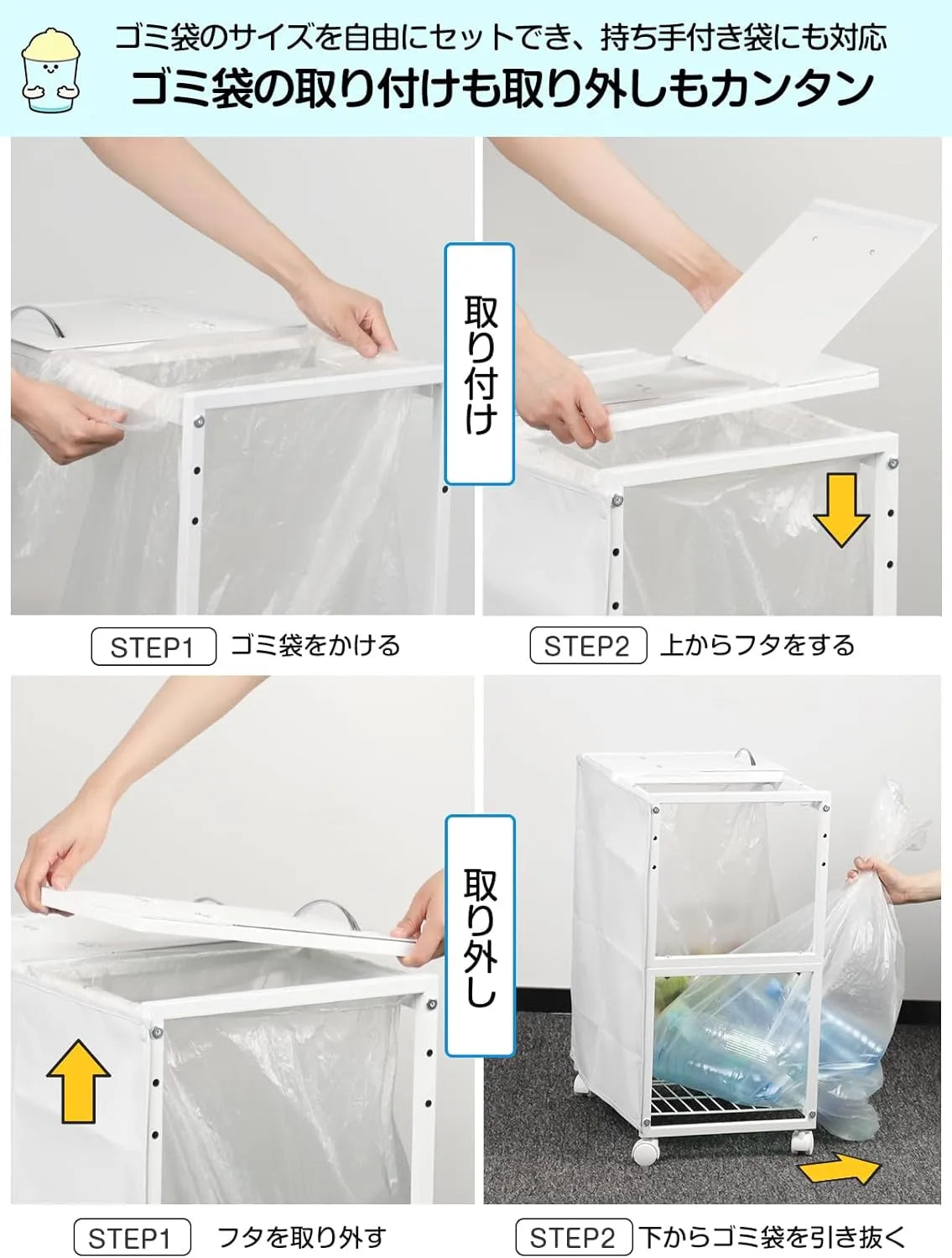 ゴミ袋のサイズを自由にセットでき、持ち手付き袋にも対応
ゴミ袋の取り付けも取り外しもカンタン

取り付け

STEP1 ゴミ袋をかける

STEP2 上からフタをする

取り外し

STEP1 フタを取り外す

STEP2 下からゴミ袋を引き抜く