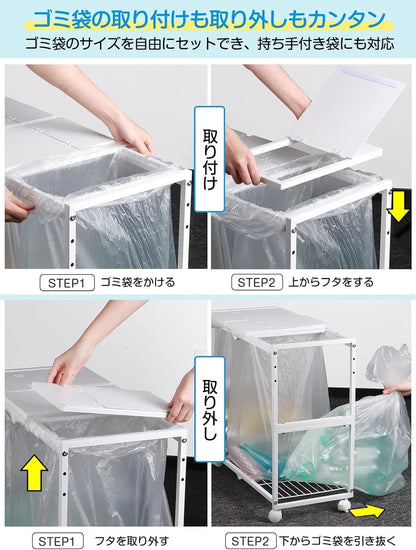 ゴミ袋の取り付けも取り外しもカンタン
ゴミ袋のサイズを自由にセットでき、持ち手付き袋にも対応

取り付け

STEP1 ゴミ袋をかける

STEP2 上からフタをする

取り外し

STEP1 フタを取り外す

STEP2 下からゴミ袋を引き抜く