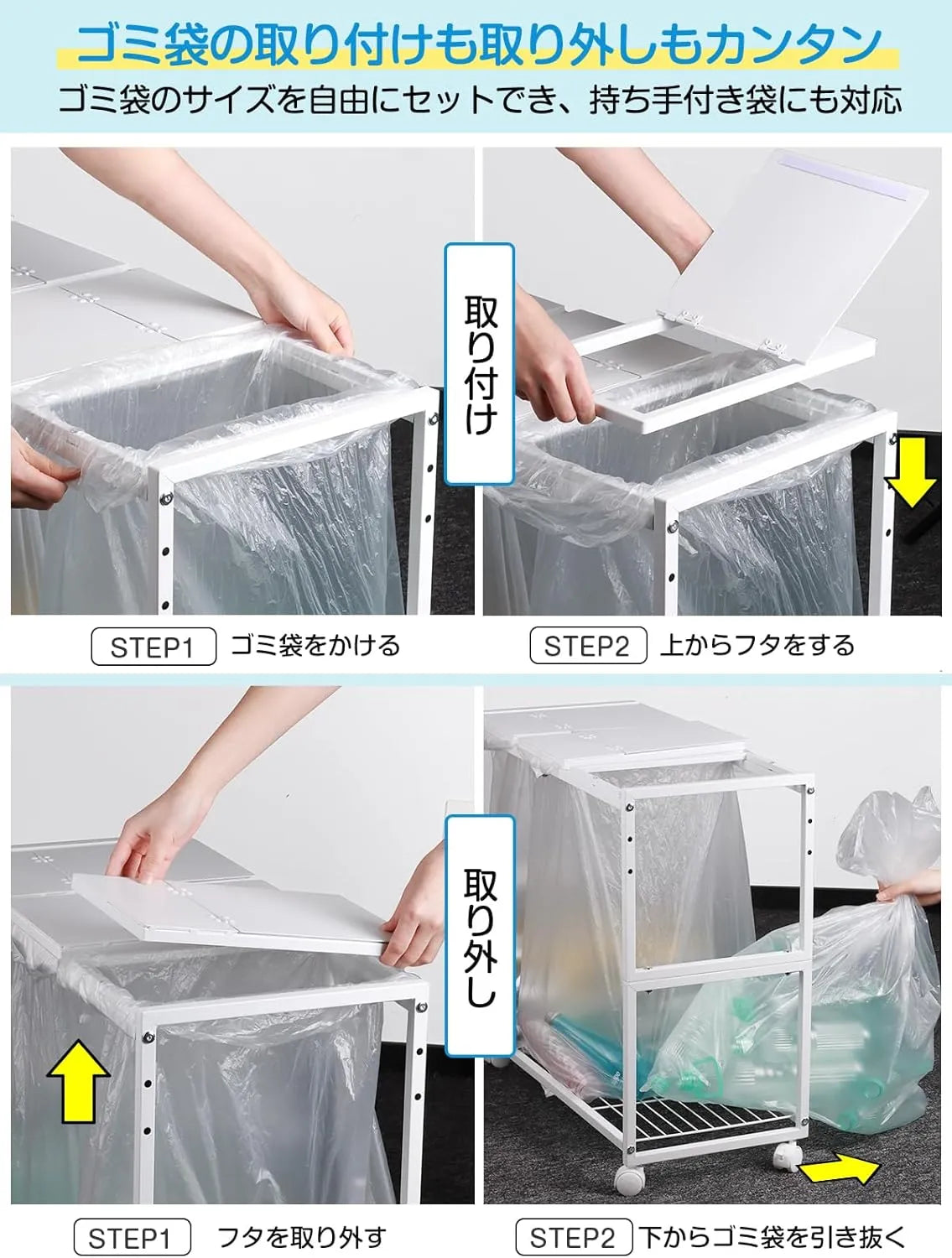 ゴミ袋の取り付けも取り外しもカンタン

ゴミ袋のサイズを自由にセットでき、持ち手付き袋にも対応

取り付け

STEP1 ゴミ袋をかける

STEP2 上からフタをする

取り外し

STEP1 フタを取り外す

STEP2 下からゴミ袋を引き抜く