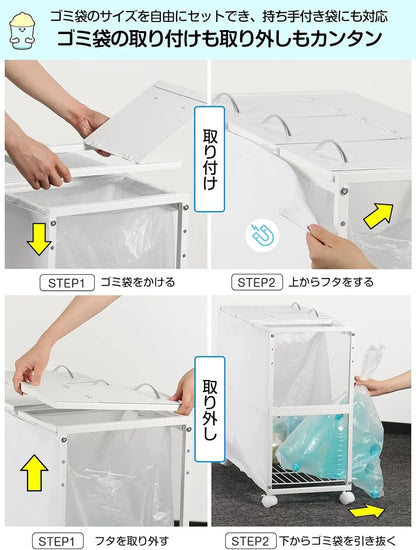 ゴミ袋のサイズを自由にセットでき、持ち手付き袋にも対応
ゴミ袋の取り付けも取り外しもカンタン

取り付け

STEP1 ゴミ袋をかける

STEP2 上からフタをする

取り外し

STEP1 フタを取り外す

STEP2 下からゴミ袋を引き抜く