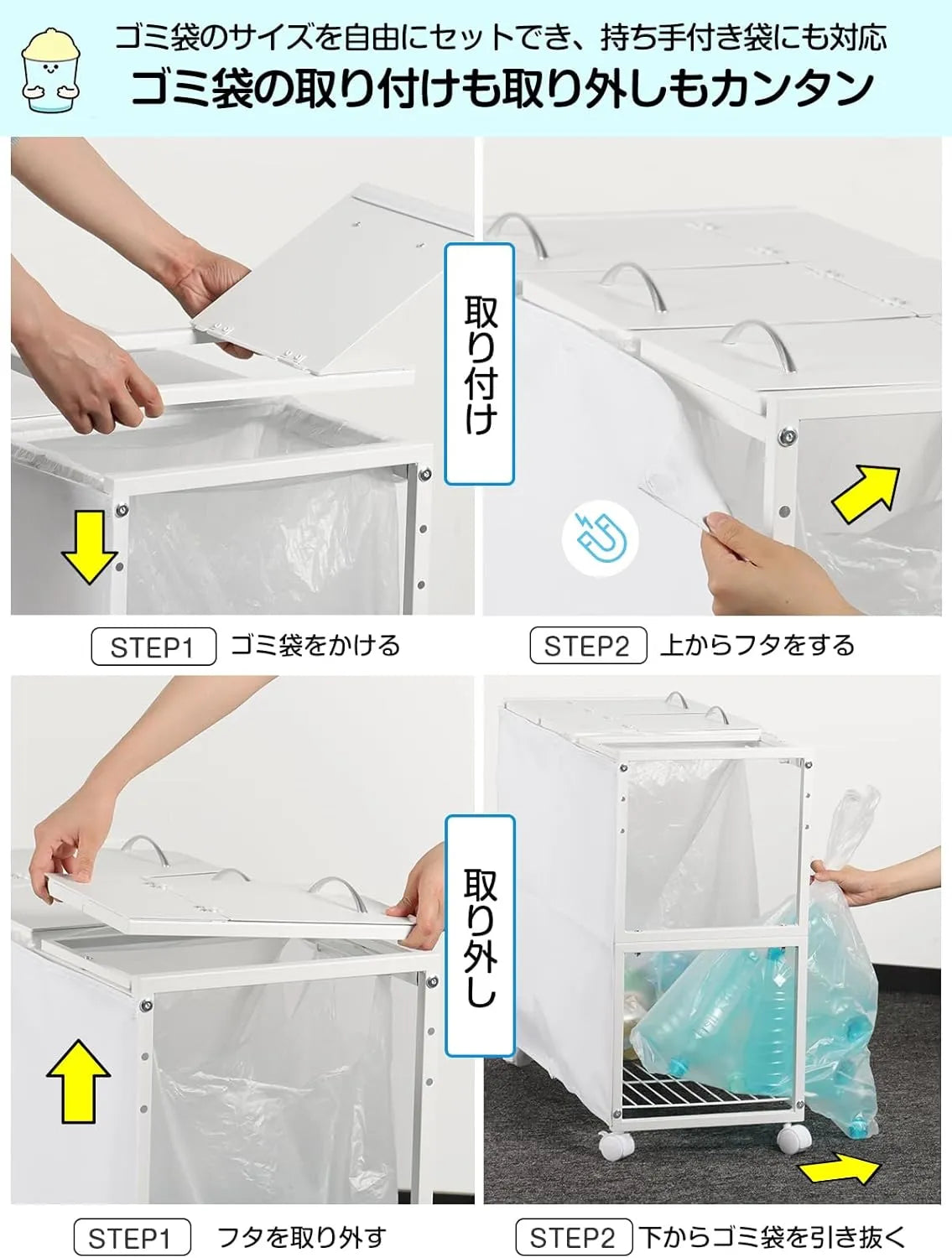 ゴミ袋のサイズを自由にセットでき、持ち手付き袋にも対応
ゴミ袋の取り付けも取り外しもカンタン

取り付け

STEP1 ゴミ袋をかける

STEP2 上からフタをする

取り外し

STEP1 フタを取り外す

STEP2 下からゴミ袋を引き抜く