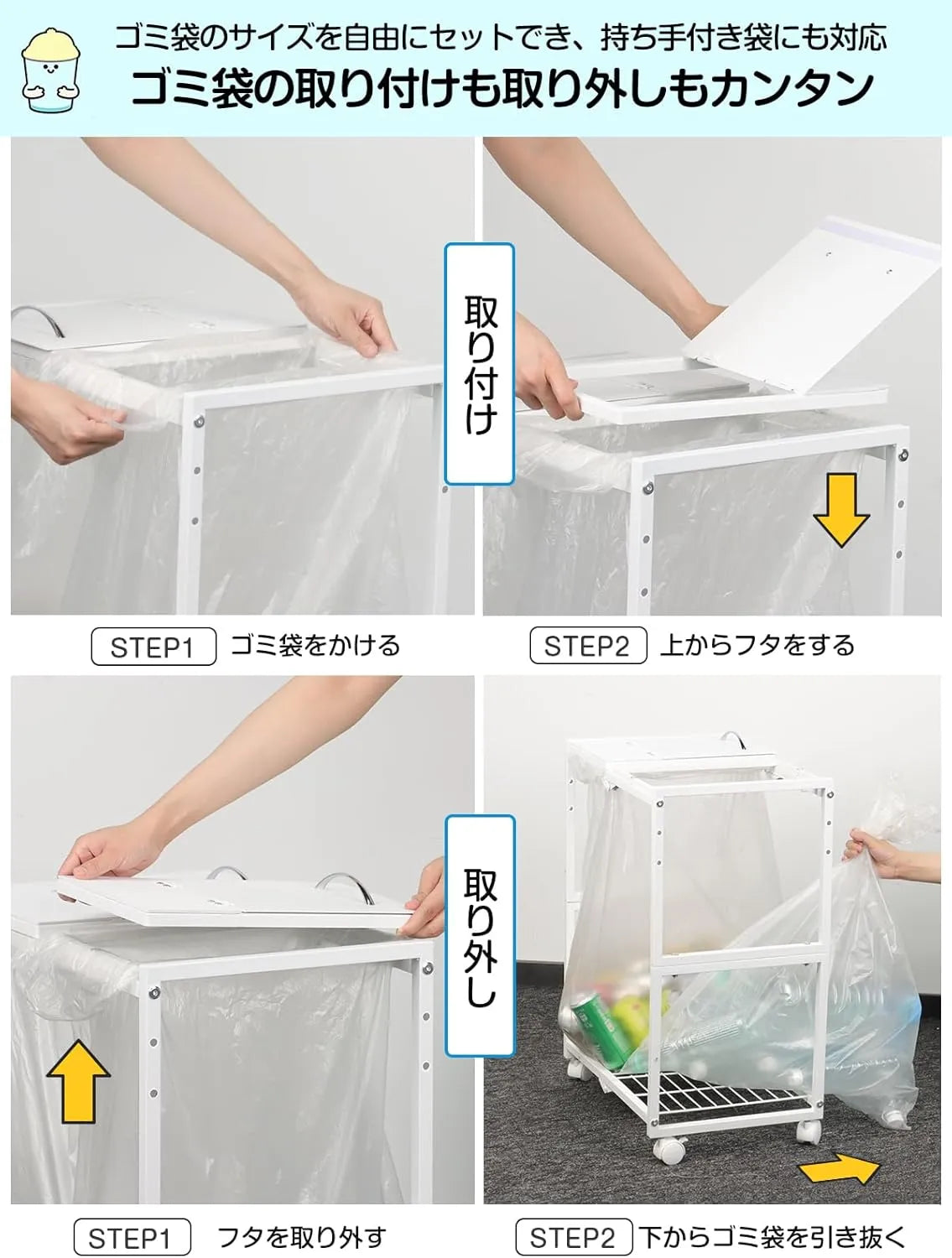 ゴミ袋のサイズを自由にセットでき、持ち手付き袋にも対応
ゴミ袋の取り付けも取り外しもカンタン

取り付け

STEP1 ゴミ袋をかける

STEP2 上からフタをする

取り外し

STEP1 フタを取り外す

STEP2 下からゴミ袋を引き抜く