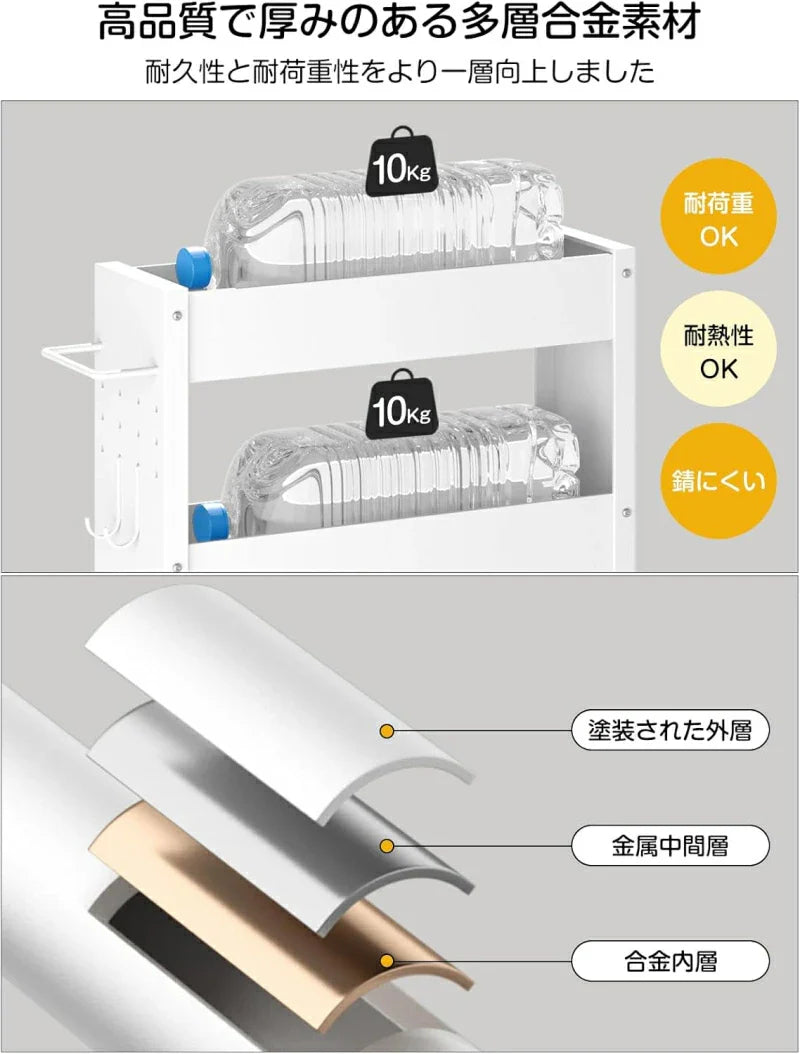 高品質で厚みのある多層合金素材

耐久性と耐荷重性をより一層向上しました

10Kg

10Kg

耐荷重 OK

耐熱性 OK

錆にくい

塗装された外層

金属中間層

合金内層