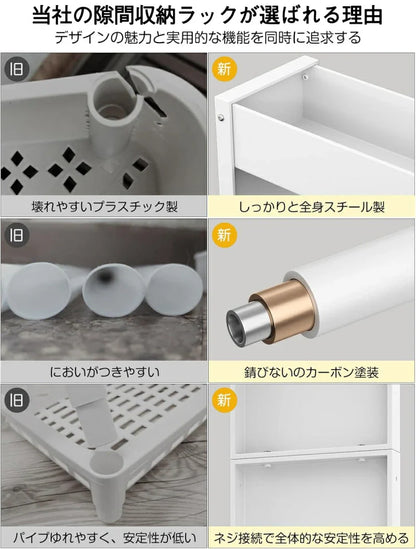 当社の隙間収納ラックが選ばれる理由

デザインの魅力と実用的な機能を同時に追求する

旧

壊れやすいプラスチック製

新

しっかりと全身スチール製

旧

においがつきやすい

新

錆びないのカーボン塗装

旧

パイプゆれやすく、安定性が低い

新

ネジ接続で全体的な安定性を高める