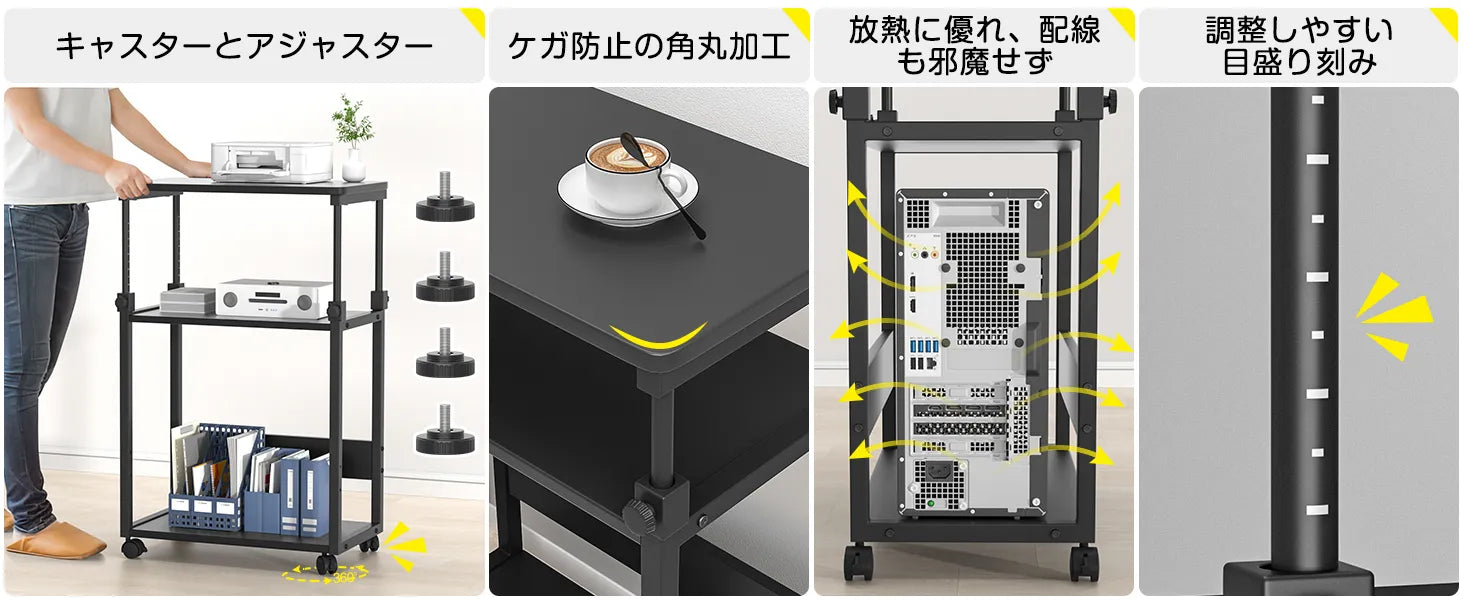 キャスターとアジャスター

360°

ケガ防止の角丸加工

放熱に優れ、配線も邪魔せず

調整しやすい目盛り刻み